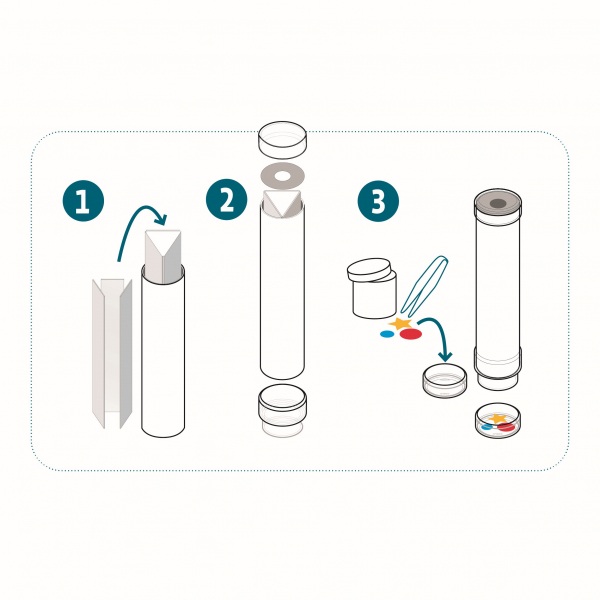 1
2
3